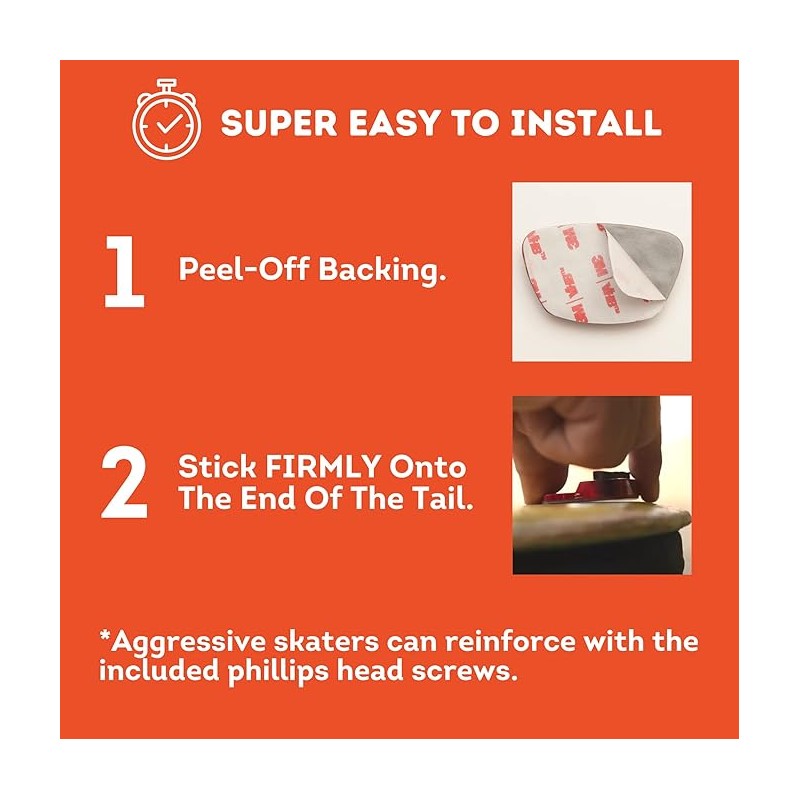 SUPER EASY TO INSTALL

1 Peel-Off Backing.

3M VHB

2 Stick FIRMLY Onto The End Of The Tail.

*Aggressive skaters can reinforce with the included phillips head screws.